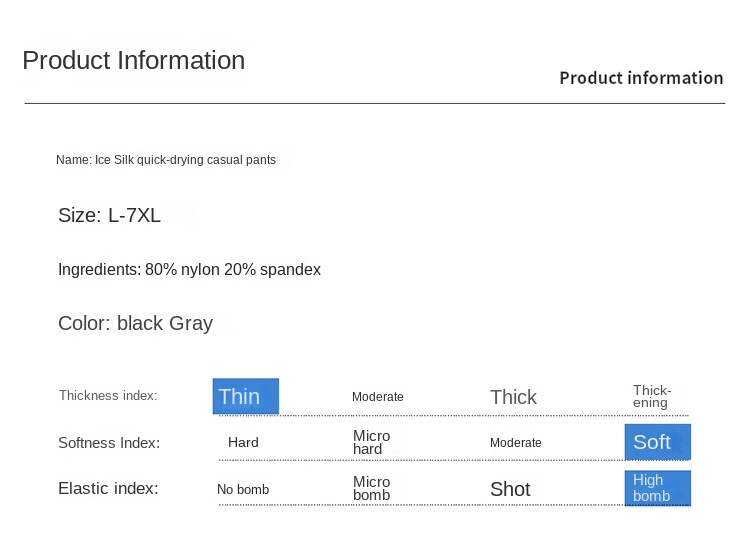 Product Information

Product information

Name: Ice Silk quick-drying casual pants

Size: L-7XL

Ingredients: 80% nylon 20% spandex

Color: black Gray

| Thickness index: | Thin | Moderate | Thick | Thickening |
|---|---|---|---|---|
| Softness Index: | Hard | Micro hard | Moderate | Soft |
| Elastic index: | No bomb | Micro bomb | Shot | High bomb |