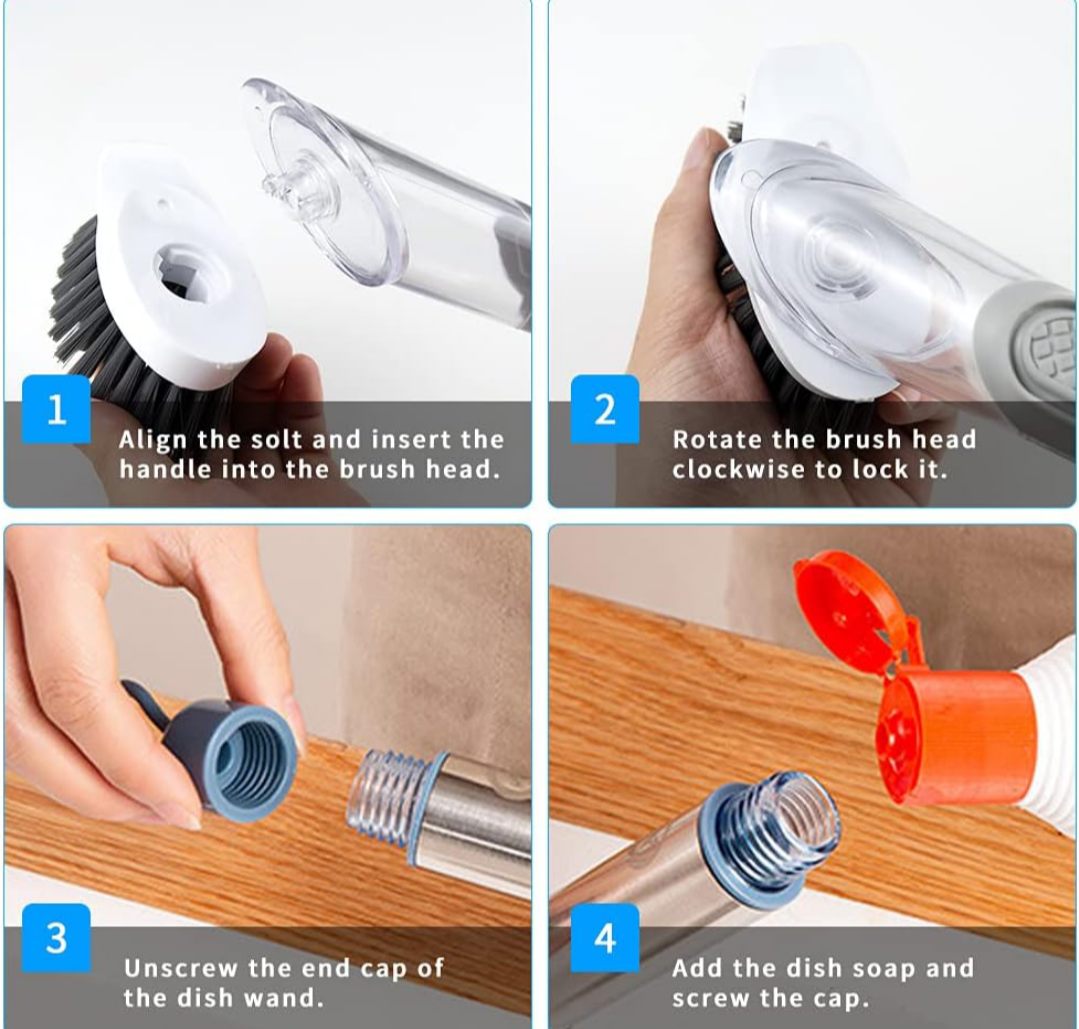 1

Align the solt and insert the handle into the brush head.

2

Rotate the brush head clockwise to lock it.

3

Unscrew the end cap of the dish wand.

4

Add the dish soap and screw the cap.