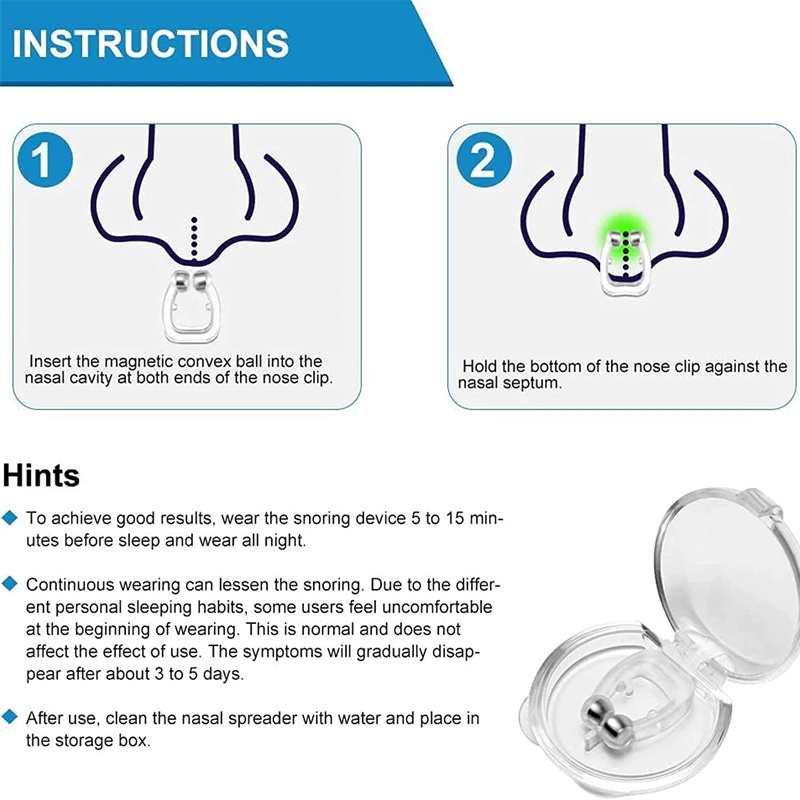 INSTRUCTIONS

1

Insert the magnetic convex ball into the nasal cavity at both ends of the nose clip.

2

Hold the bottom of the nose clip against the nasal septum.

Hints

To achieve good results, wear the snoring device 5 to 15 minutes before sleep and wear all night.

Continuous wearing can lessen the snoring. Due to the different personal sleeping habits, some users feel uncomfortable at the beginning of wearing. This is normal and does not affect the effect of use. The symptoms will gradually disappear after about 3 to 5 days.

After use, clean the nasal spreader with water and place in the storage box.