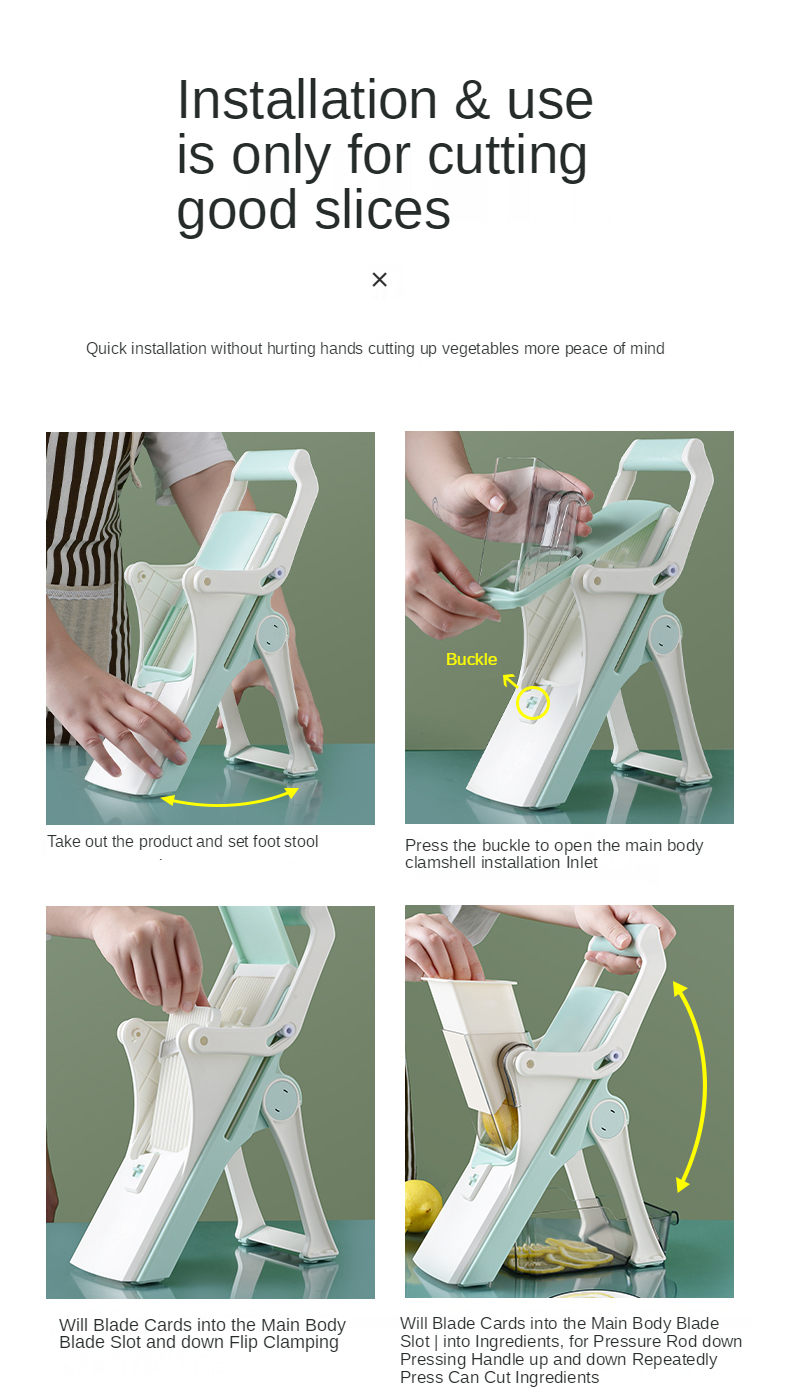 Installation & use is only for cutting good slices

×

Quick installation without hurting hands cutting up vegetables more peace of mind

Take out the product and set foot stool

Buckle

Press the buckle to open the main body clamshell installation Inlet

Will Blade Cards into the Main Body Blade Slot and down Flip Clamping

Will Blade Cards into the Main Body Blade Slot | into Ingredients, for Pressure Rod down Pressing Handle up and down Repeatedly Press Can Cut Ingredients