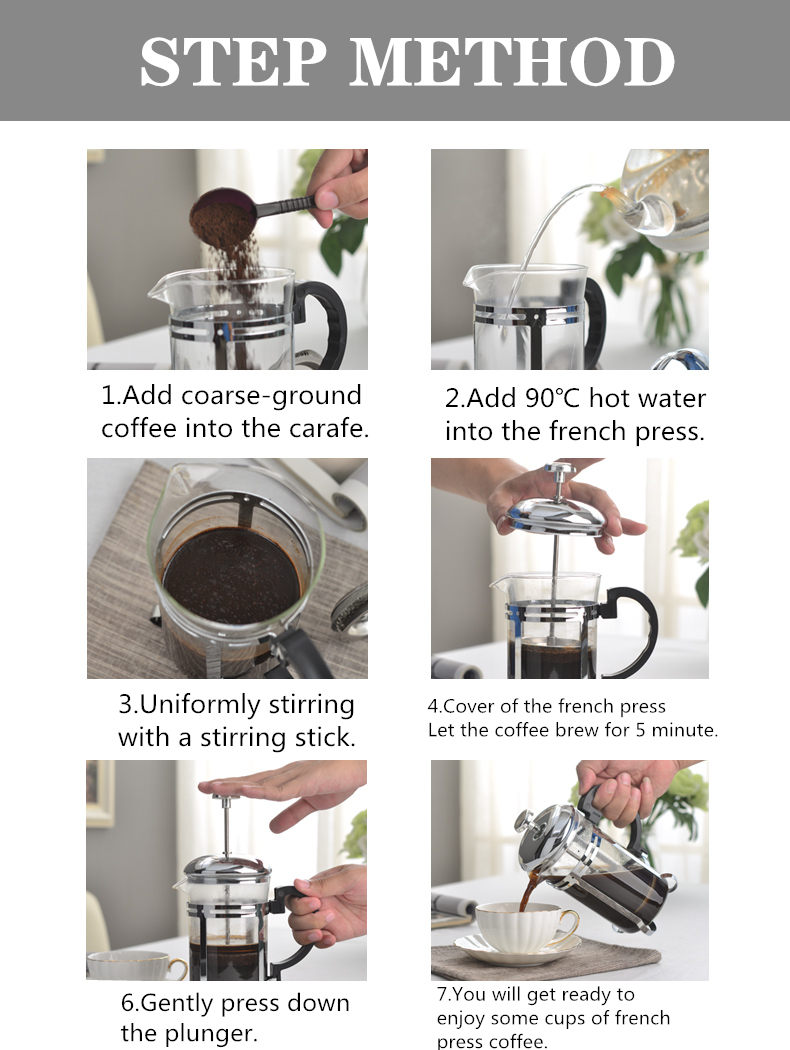 STEP METHOD

1.Add coarse-ground coffee into the carafe.

2.Add 90°C hot water into the french press.

3.Uniformly stirring with a stirring stick.

4.Cover of the french press
Let the coffee brew for 5 minute.

6.Gently press down the plunger.

7.You will get ready to enjoy some cups of french press coffee.